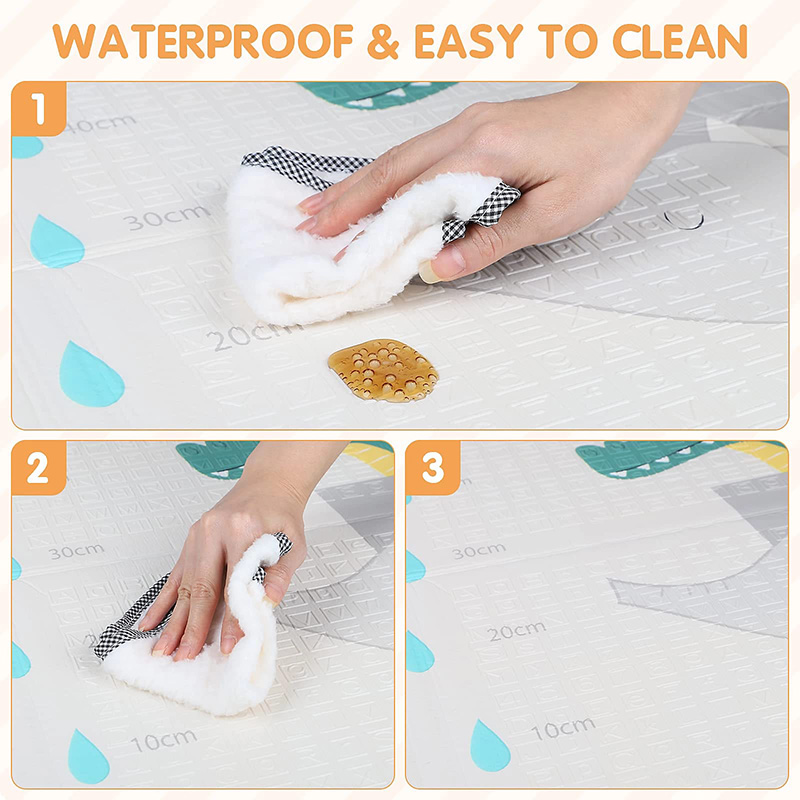 WATERPROOF & EASY TO CLEAN

1

40cm

30cm

20cm

2

30cm

10cm

3

30cm

20cm

10cm